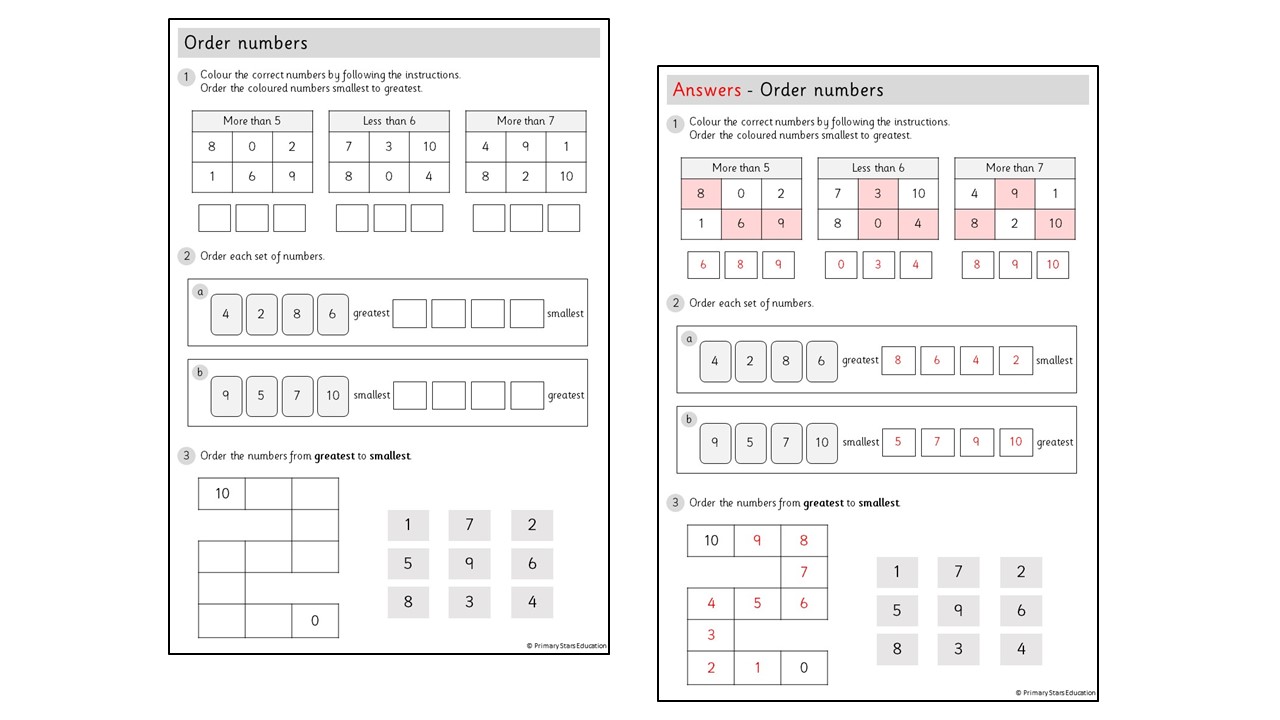 Order numbers

1 Colour the correct numbers by following the instructions.
Order the coloured numbers smallest to greatest.

| More than 5 | | |
|---|---|---|
| 8 | 0 | 2 |
| 1 | 6 | 9 |

| Less than 6 | | |
|---|---|---|
| 7 | 3 | 10 |
| 8 | 0 | 4 |

| More than 7 | | |
|---|---|---|
| 4 | 9 | 1 |
| 8 | 2 | 10 |

2 Order each set of numbers.

a 4 2 8 6 greatest smallest

b 9 5 7 10 smallest greatest

3 Order the numbers from **greatest** to **smallest**.

10

0

1 7 2
5 9 6
8 3 4

© Primary Stars Education

Answers - Order numbers

1 Colour the correct numbers by following the instructions.
Order the coloured numbers smallest to greatest.

| More than 5 | | |
|---|---|---|
| 8 | 0 | 2 |
| 1 | 6 | 9 |

6 8 9

| Less than 6 | | |
|---|---|---|
| 7 | 3 | 10 |
| 8 | 0 | 4 |

0 3 4

| More than 7 | | |
|---|---|---|
| 4 | 9 | 1 |
| 8 | 2 | 10 |

8 9 10

2 Order each set of numbers.

a 4 2 8 6 greatest 8 6 4 2 smallest

b 9 5 7 10 smallest 5 7 9 10 greatest

3 Order the numbers from **greatest** to **smallest**.

10 9 8
7
4 5 6
3
2 1 0

1 7 2
5 9 6
8 3 4

© Primary Stars Education